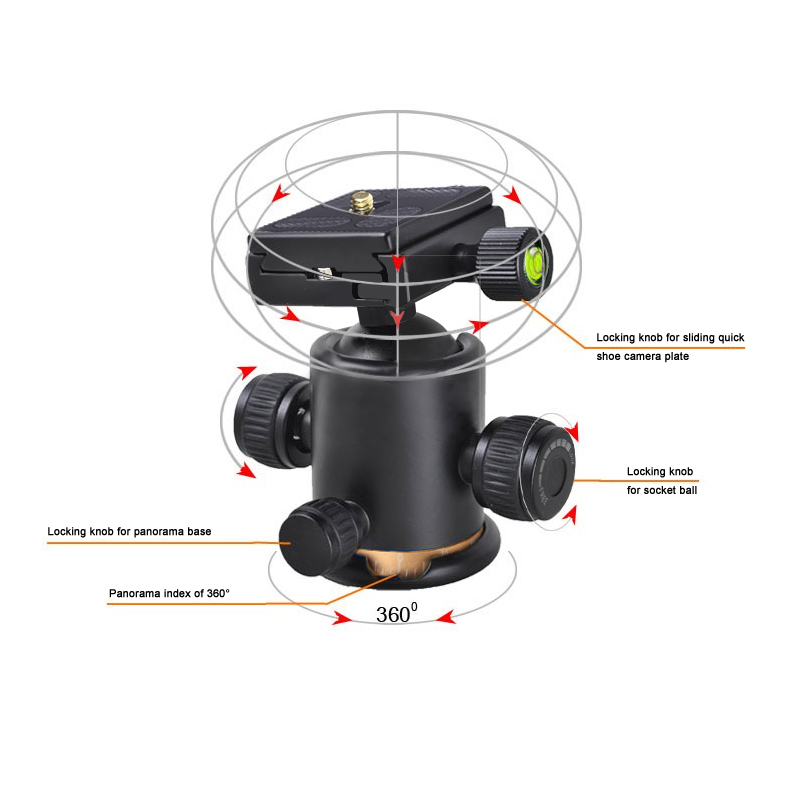 Locking knob for sliding quick shoe camera plate

Locking knob for socket ball

Locking knob for panorama base

Panorama index of 360°

$360^0$