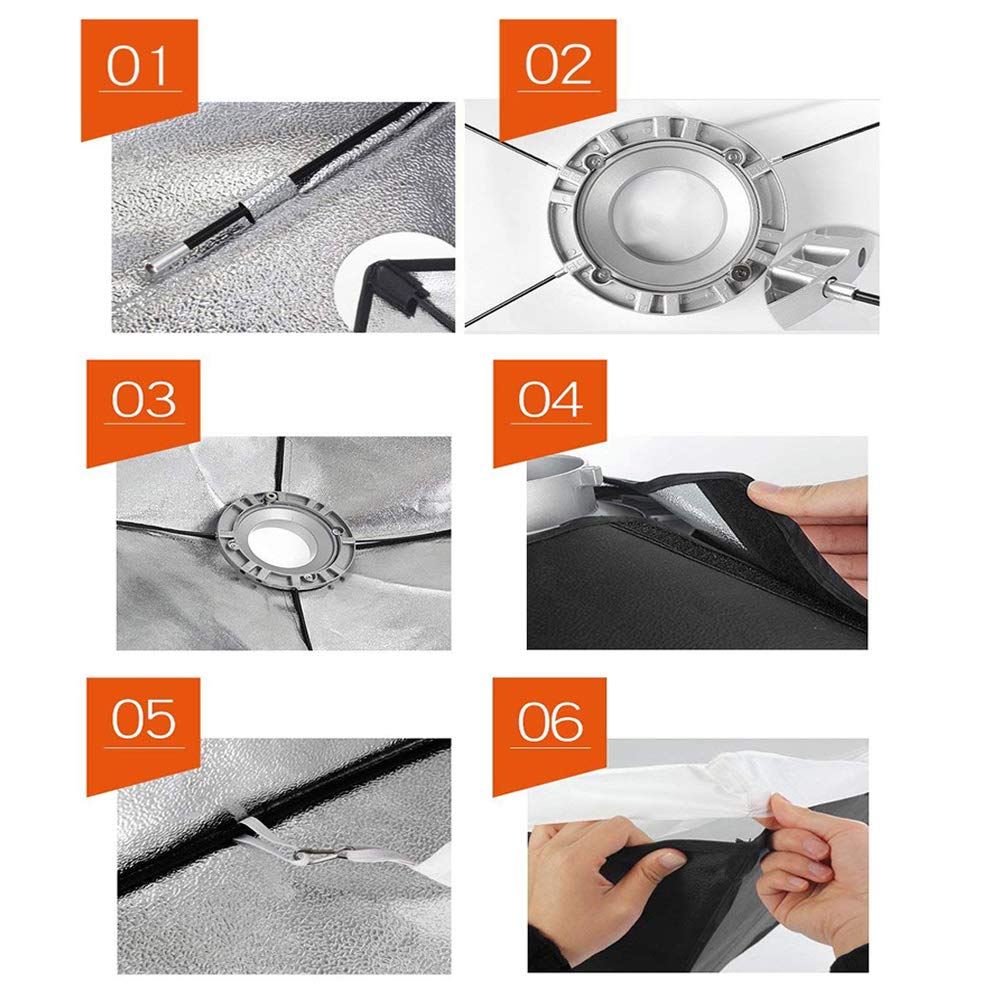 01

02

03

04

05

06